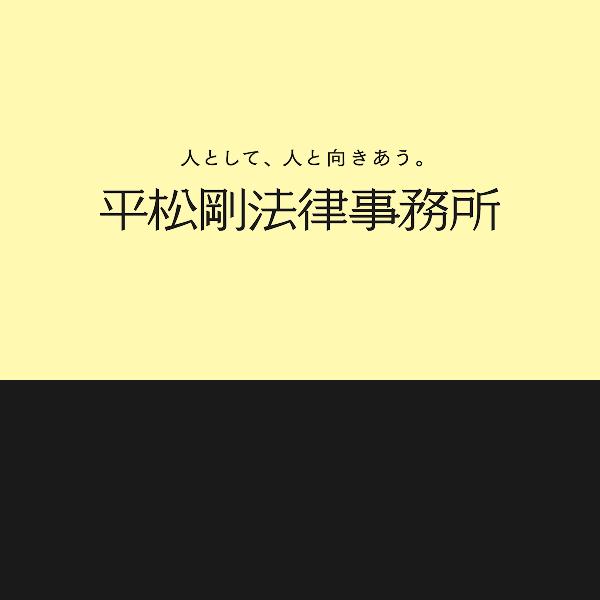 人として、人と向きあう。

平松剛法律事務所